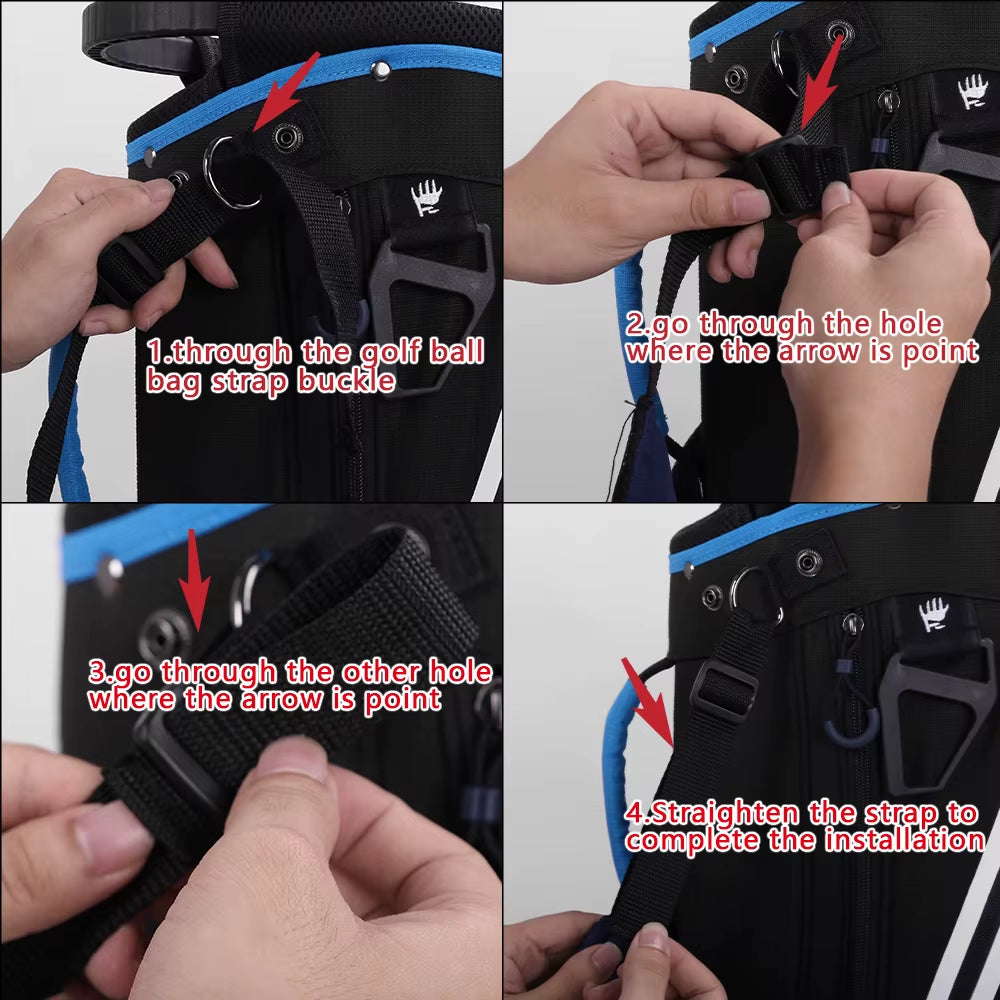 1.through the golf ball bag strap buckle

2.go through the hole where the arrow is point

3.go through the other hole where the arrow is point

4.Straighten the strap to complete the installation